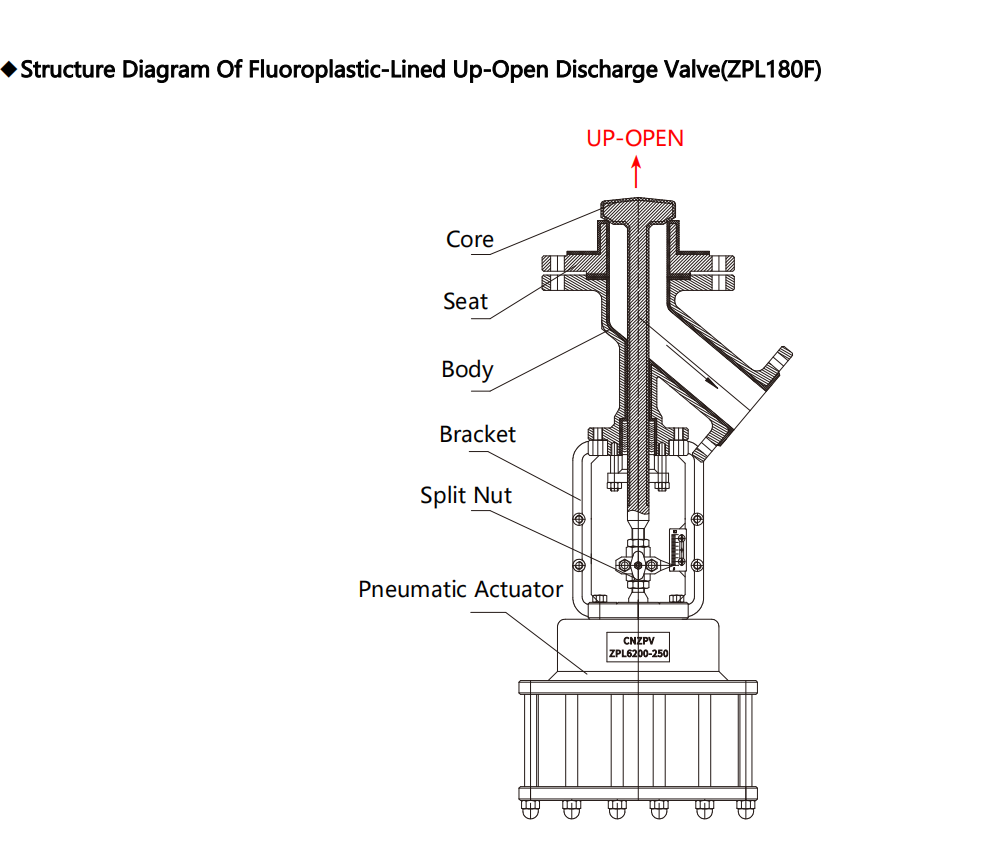 ◆Structure Diagram Of Fluoroplastic-Lined Up-Open Discharge Valve(ZPL180F)

UP-OPEN

Core

Seat

Body

Bracket

Split Nut

Pneumatic Actuator

CNZPV
ZPL6200-250